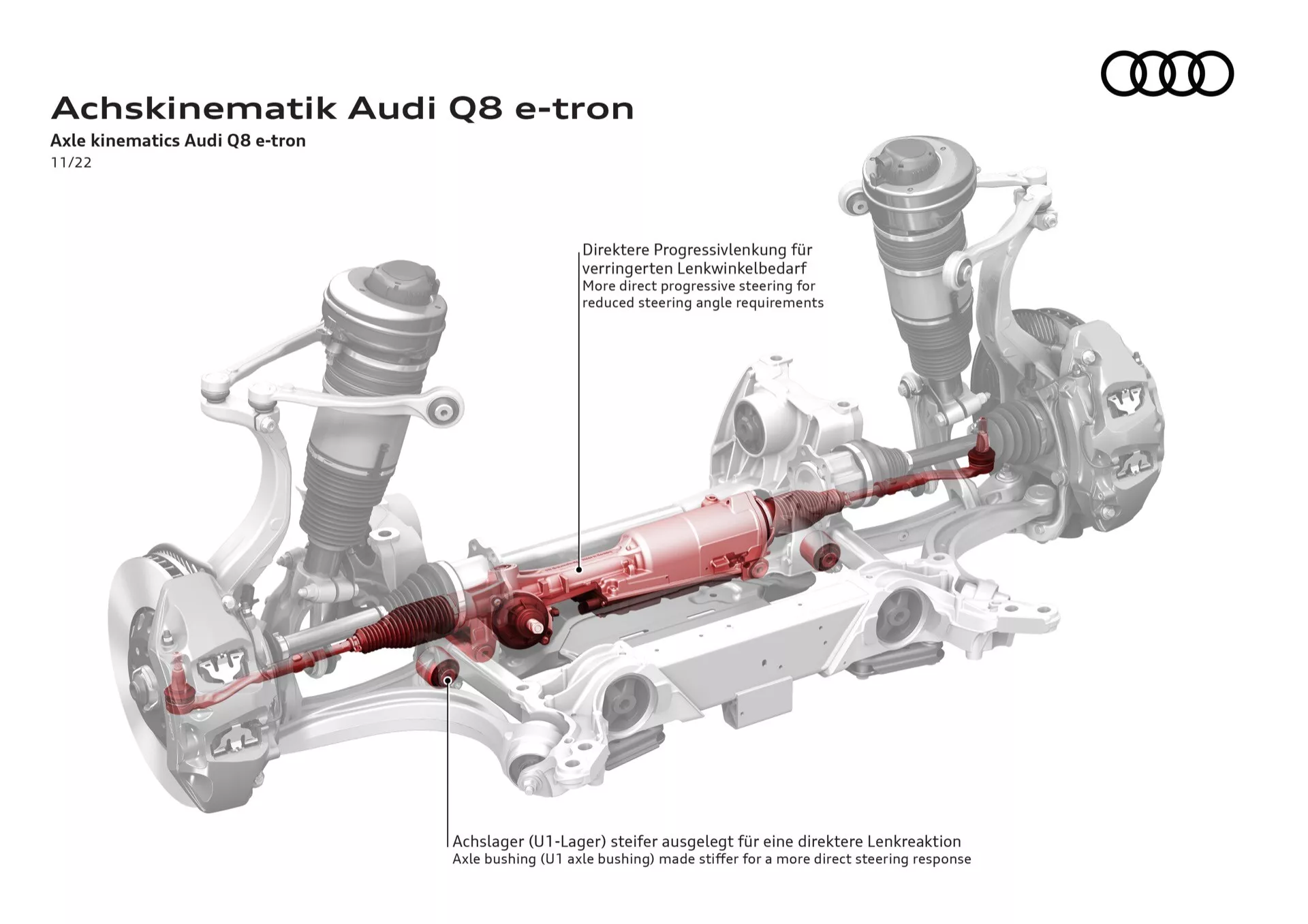 Achskinematik Audi Q8 e-tron
Axle kinematics Audi Q8 e-tron
11/22

Direktere Progressivlenkung für verringerten Lenkwinkelbedarf
More direct progressive steering for reduced steering angle requirements

Achslager (U1-Lager) steifer ausgelegt für eine direktere Lenkreaktion
Axle bushing (U1 axle bushing) made stiffer for a more direct steering response