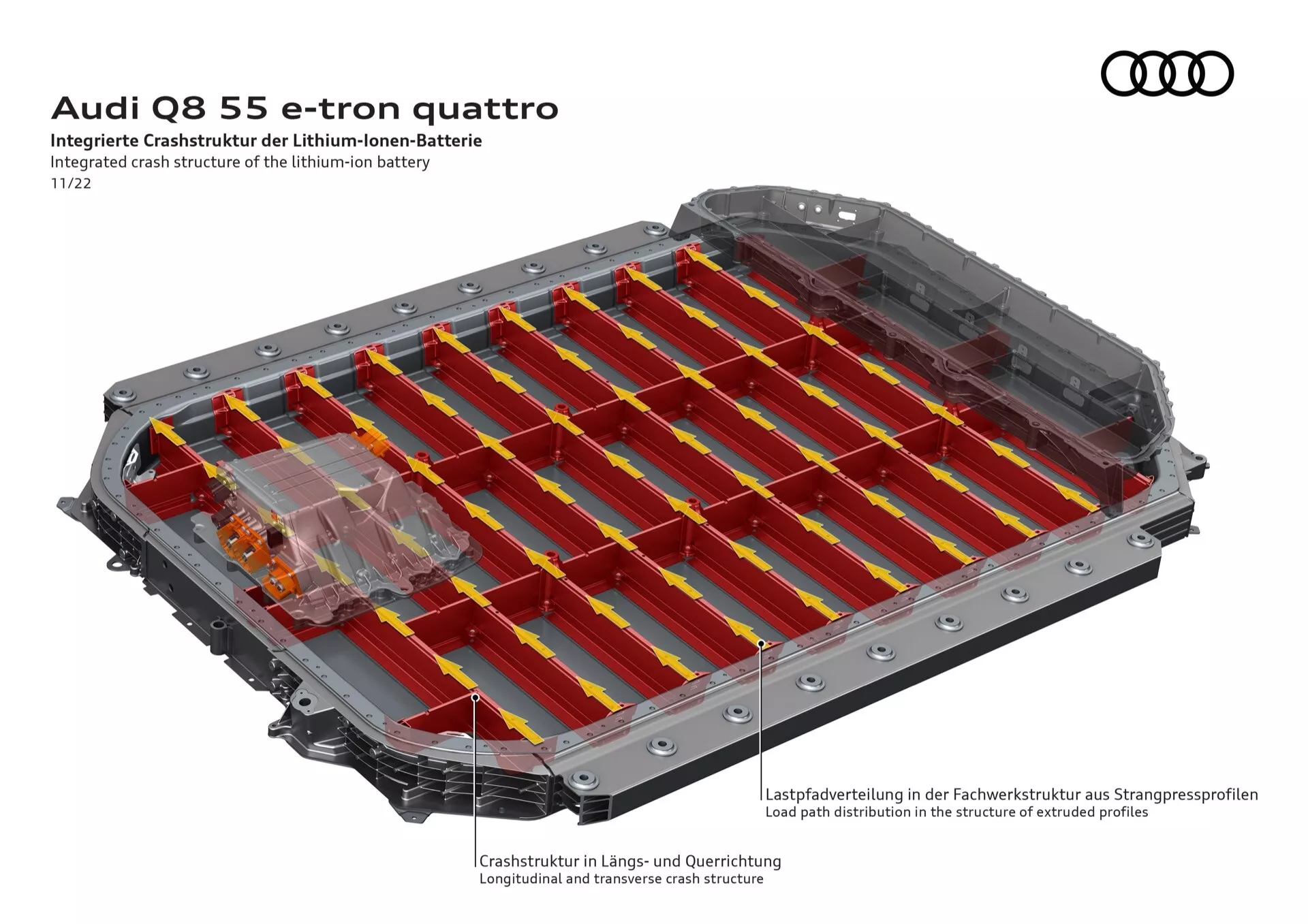 Audi Q8 55 e-tron quattro
Integrierte Crashstruktur der Lithium-Ionen-Batterie
Integrated crash structure of the lithium-ion battery
11/22

Lastpfadverteilung in der Fachwerkstruktur aus Strangpressprofilen
Load path distribution in the structure of extruded profiles

Crashstruktur in Längs- und Querrichtung
Longitudinal and transverse crash structure