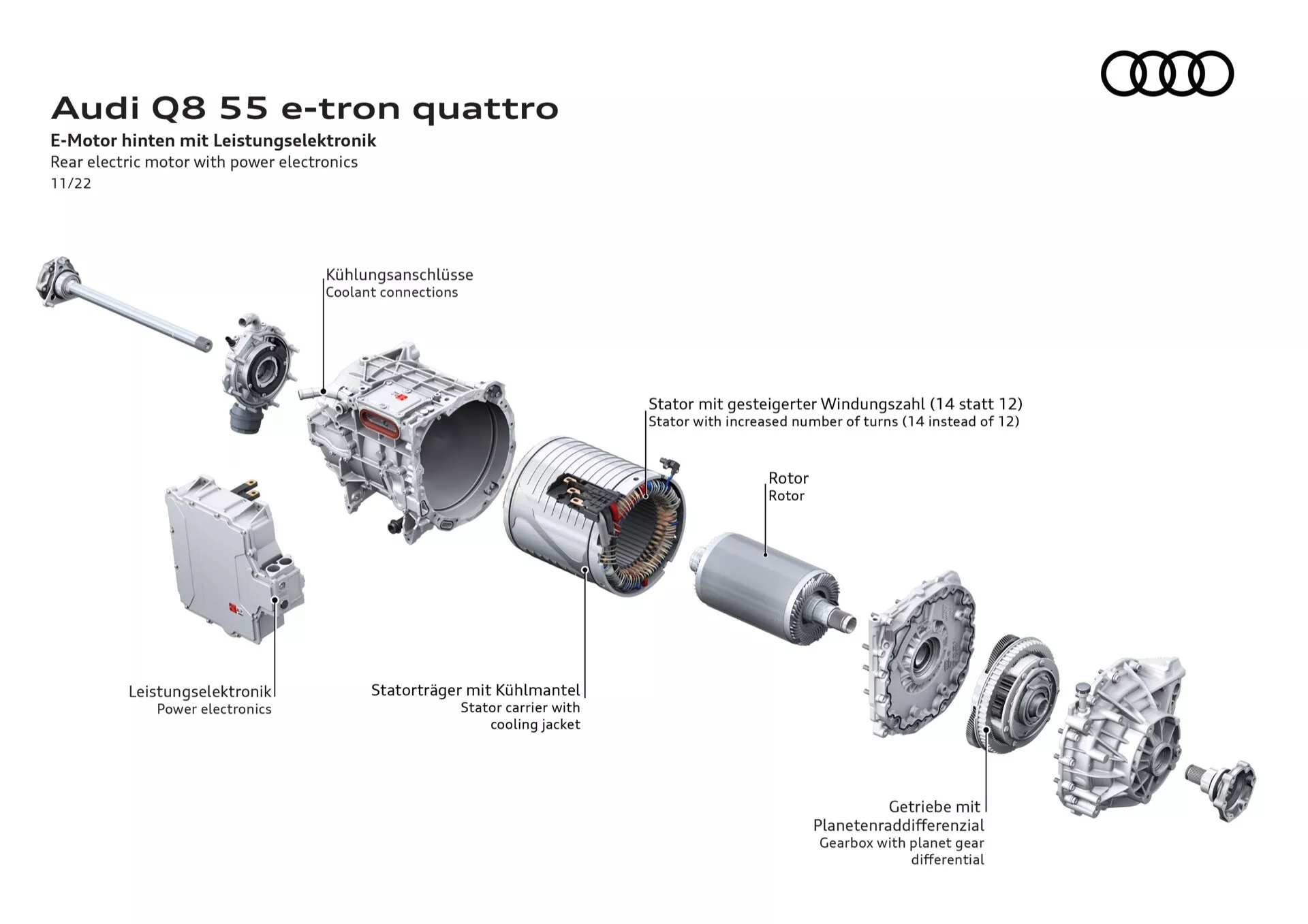 Audi Q8 55 e-tron quattro

E-Motor hinten mit Leistungselektronik

Rear electric motor with power electronics

11/22

Kühlungsanschlüsse
Coolant connections

Stator mit gesteigerter Windungszahl (14 statt 12)
Stator with increased number of turns (14 instead of 12)

Rotor
Rotor

Leistungselektronik
Power electronics

Statorträger mit Kühlmantel
Stator carrier with cooling jacket

Getriebe mit Planetenraddifferenzial
Gearbox with planet gear differential